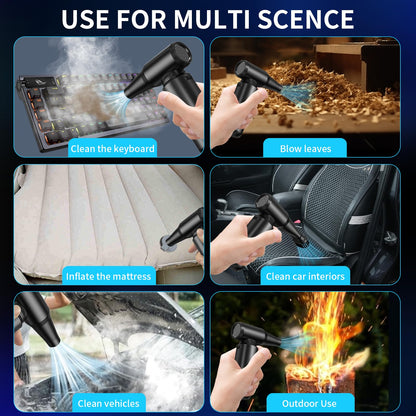 USE FOR MULTI SCENCE

Clean the keyboard

Blow leaves

Inflate the mattress

Clean car interiors

Clean vehicles

Outdoor Use